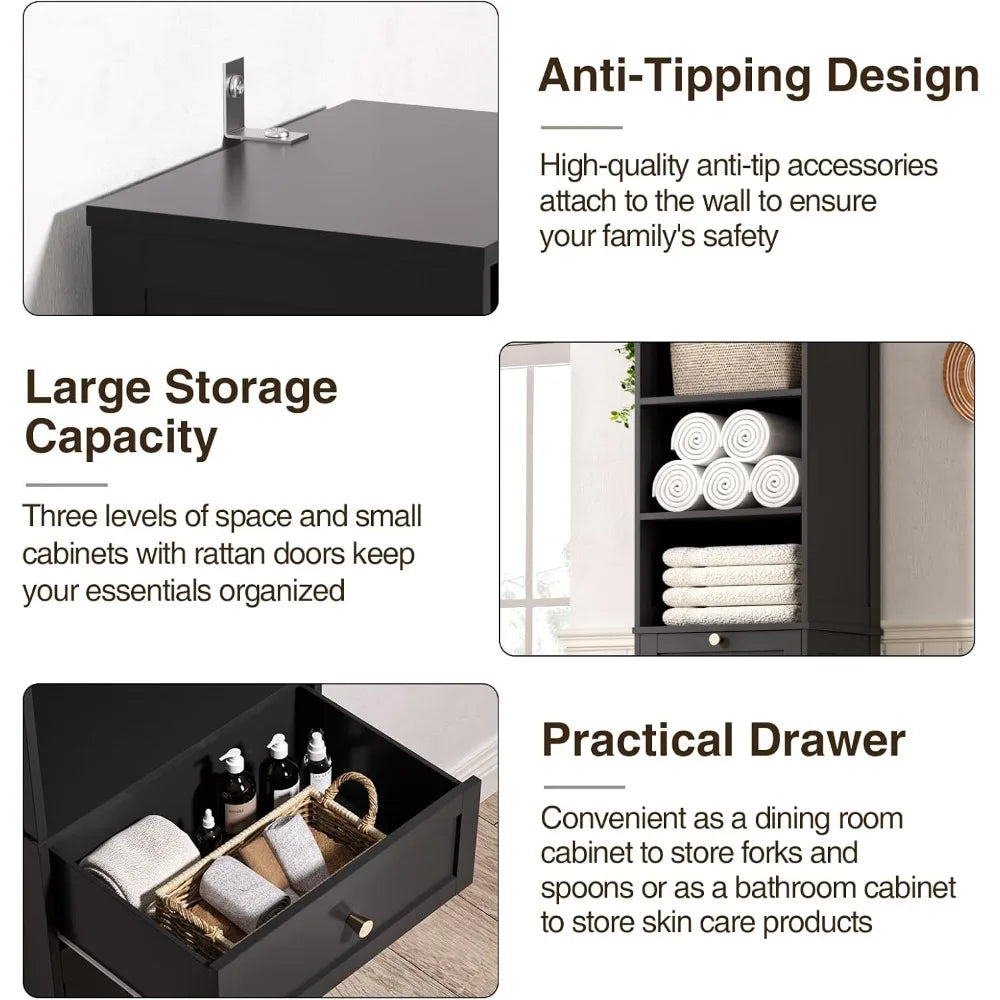 Anti-Tipping Design

High-quality anti-tip accessories attach to the wall to ensure your family's safety

Large Storage Capacity

Three levels of space and small cabinets with rattan doors keep your essentials organized

Practical Drawer

Convenient as a dining room cabinet to store forks and spoons or as a bathroom cabinet to store skin care products