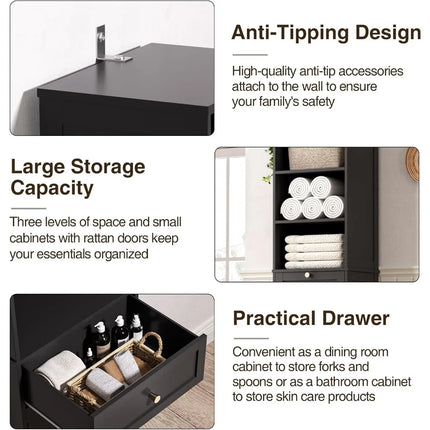 Anti-Tipping Design

High-quality anti-tip accessories attach to the wall to ensure your family's safety

Large Storage Capacity

Three levels of space and small cabinets with rattan doors keep your essentials organized

Practical Drawer

Convenient as a dining room cabinet to store forks and spoons or as a bathroom cabinet to store skin care products