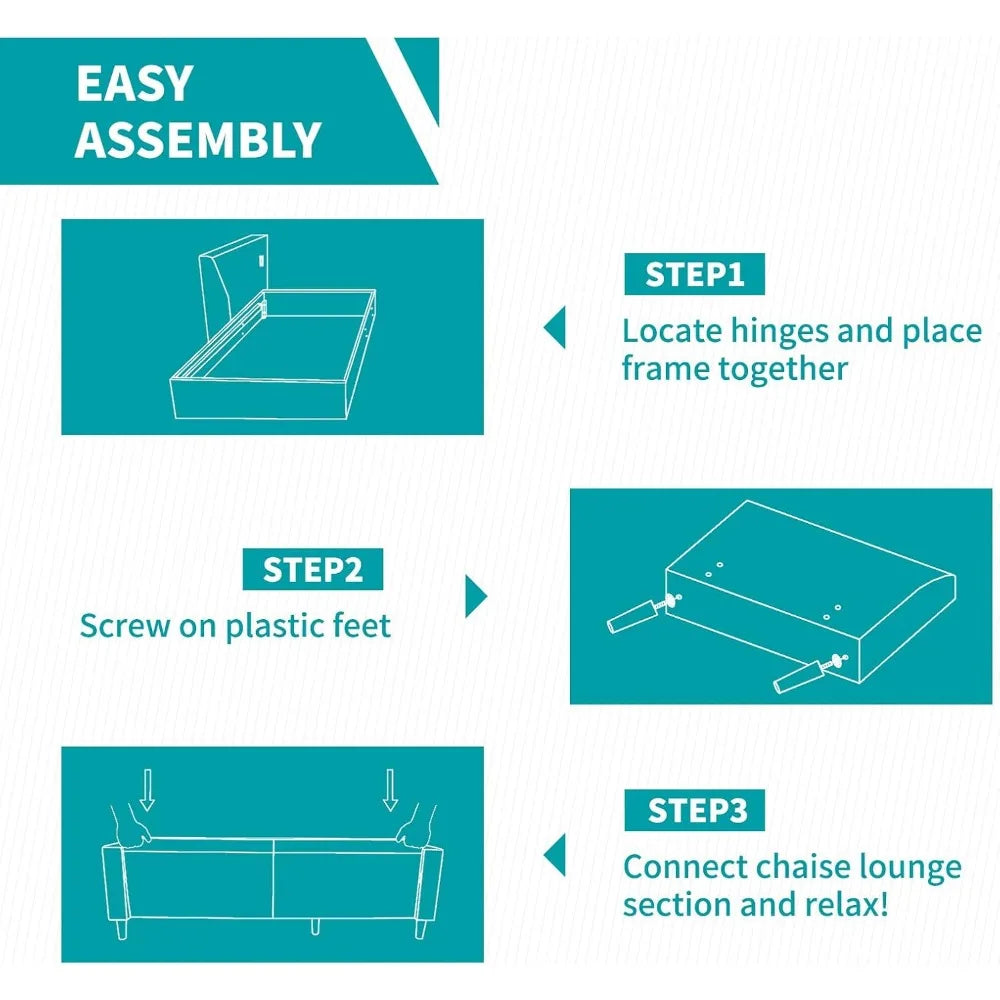 EASY ASSEMBLY

STEP1
Locate hinges and place frame together

STEP2
Screw on plastic feet

STEP3
Connect chaise lounge section and relax!