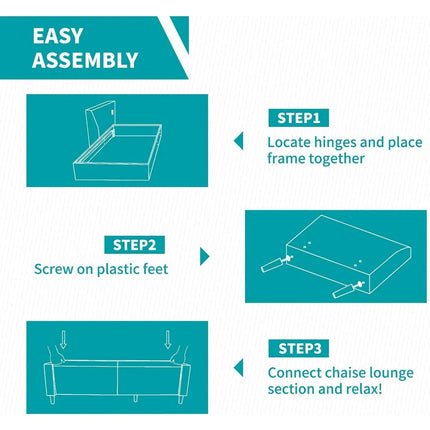 EASY ASSEMBLY

STEP1
Locate hinges and place frame together

STEP2
Screw on plastic feet

STEP3
Connect chaise lounge section and relax!