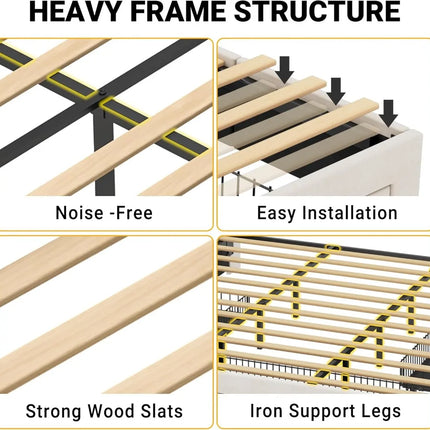 HEAVY FRAME STRUCTURE

Noise -Free

Easy Installation

Strong Wood Slats

Iron Support Legs