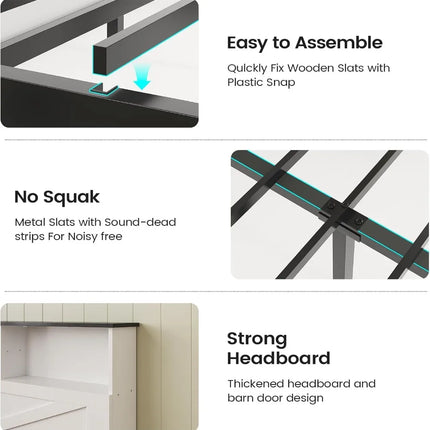 Easy to Assemble

Quickly Fix Wooden Slats with Plastic Snap

No Squak

Metal Slats with Sound-dead strips For Noisy free

Strong Headboard

Thickened headboard and barn door design