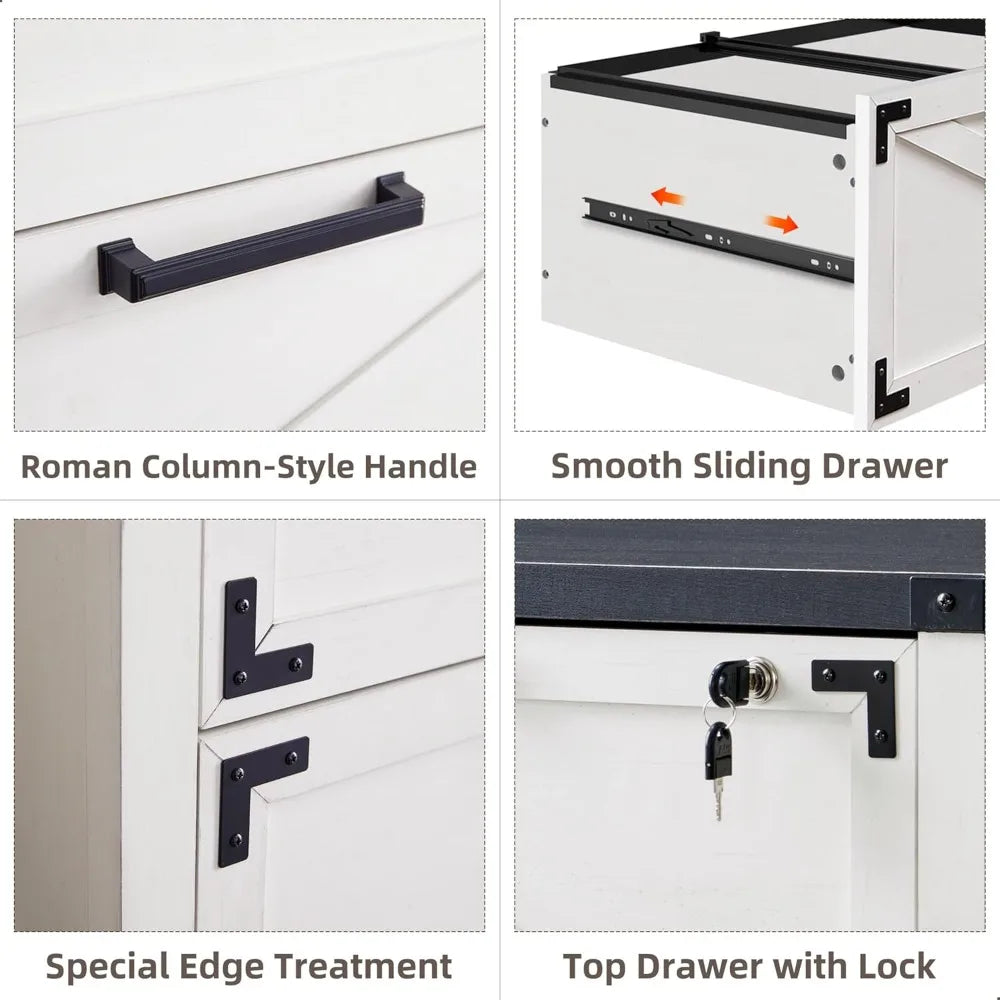 Roman Column-Style Handle

Smooth Sliding Drawer

Special Edge Treatment

Top Drawer with Lock