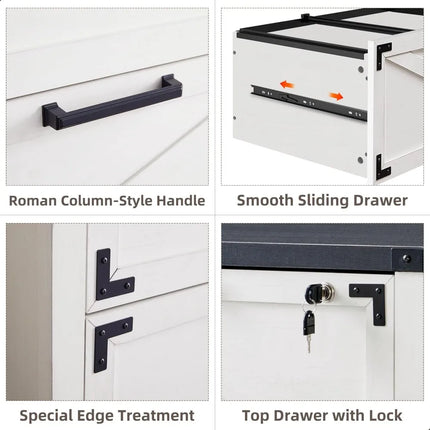 Roman Column-Style Handle

Smooth Sliding Drawer

Special Edge Treatment

Top Drawer with Lock