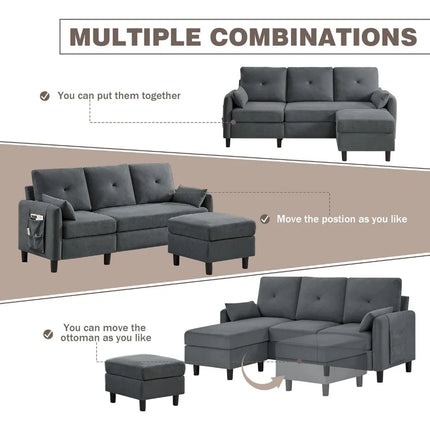 MULTIPLE COMBINATIONS

You can put them together

Move the postion as you like

You can move the ottoman as you like