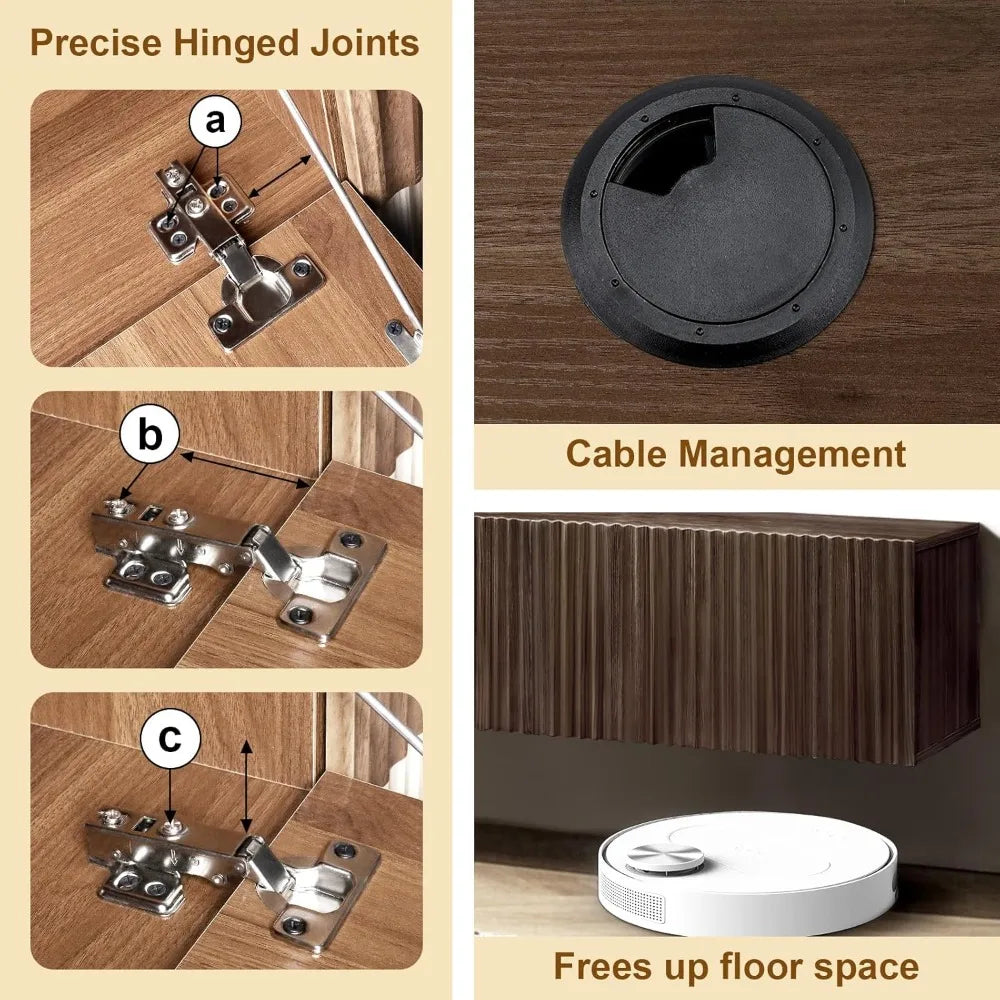 Precise Hinged Joints

a

b

c

Cable Management

Frees up floor space